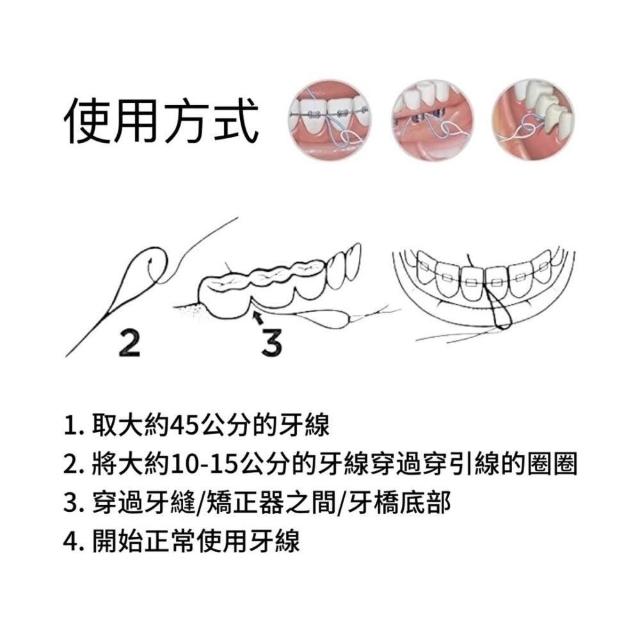 使用方式

2

3

1. 取大約45公分的牙線
2. 將大約10-15公分的牙線穿過穿引線的圈圈
3. 穿過牙縫/矯正器之間/牙橋底部
4. 開始正常使用牙線