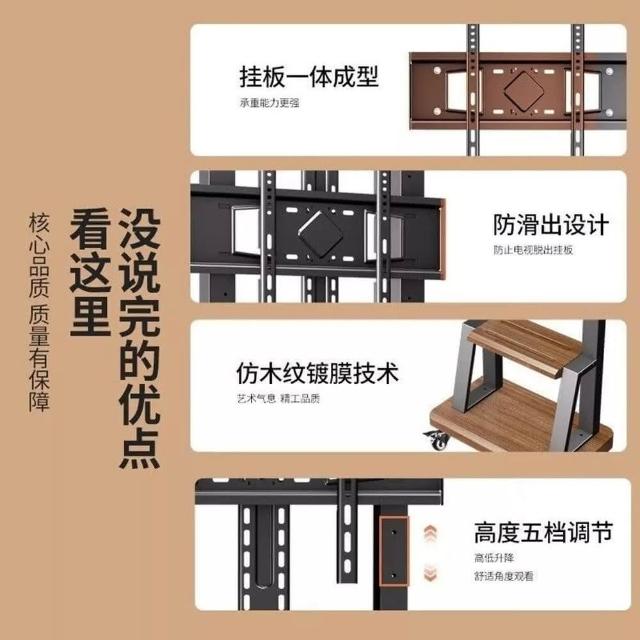 没说完的优点
看这里
核心品质 质量有保障

挂板一体成型
承重能力更强

防滑出设计
防止电视脱出挂板

仿木纹镀膜技术
艺术气息 精工品质

高度五档调节
高低升降
舒适角度观看