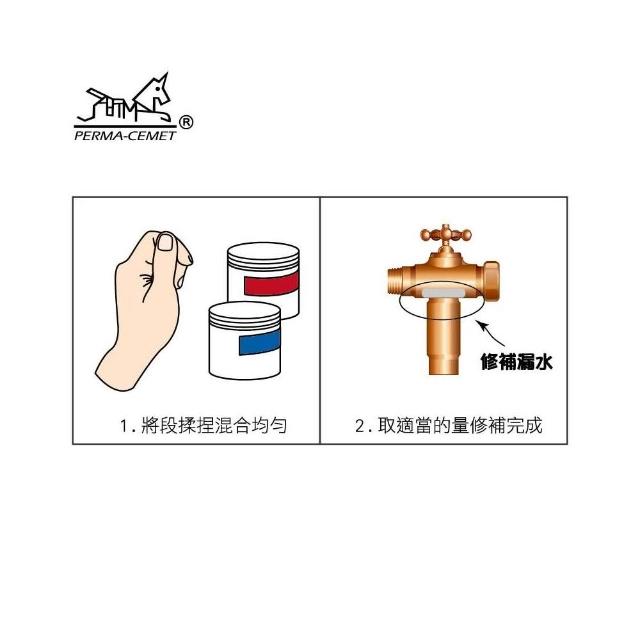 ®
PERMA-CEMET

修補漏水

1. 將段揉捏混合均勻

2. 取適當的量修補完成