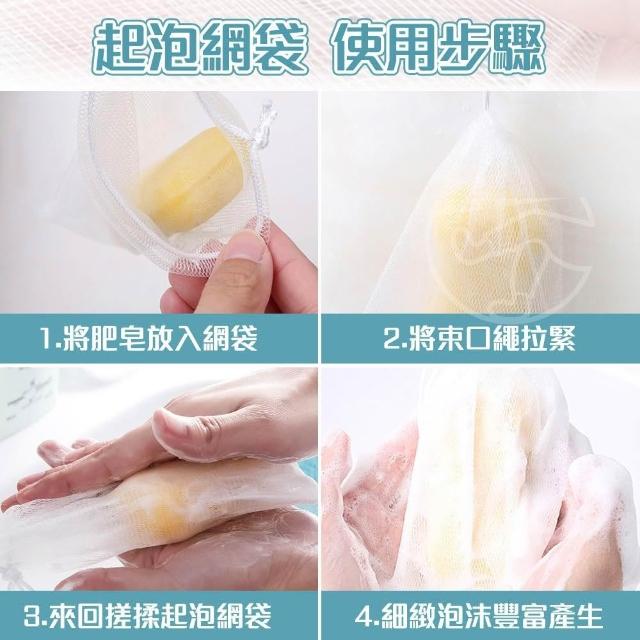 起泡網袋 使用步驟

1.將肥皂放入網袋

2.將束口繩拉緊

3.來回搓揉起泡網袋

4.細緻泡沫豐富產生