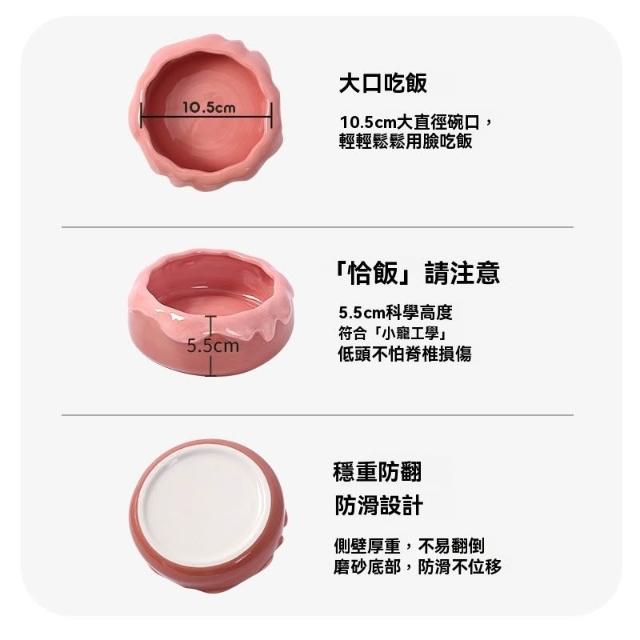 10.5cm

大口吃飯

10.5cm大直徑碗口，
輕輕鬆鬆用臉吃飯

5.5cm

「恰飯」請注意

5.5cm科學高度
符合「小寵工學」
低頭不怕脊椎損傷

穩重防翻
防滑設計

側壁厚重，不易翻倒
磨砂底部，防滑不位移