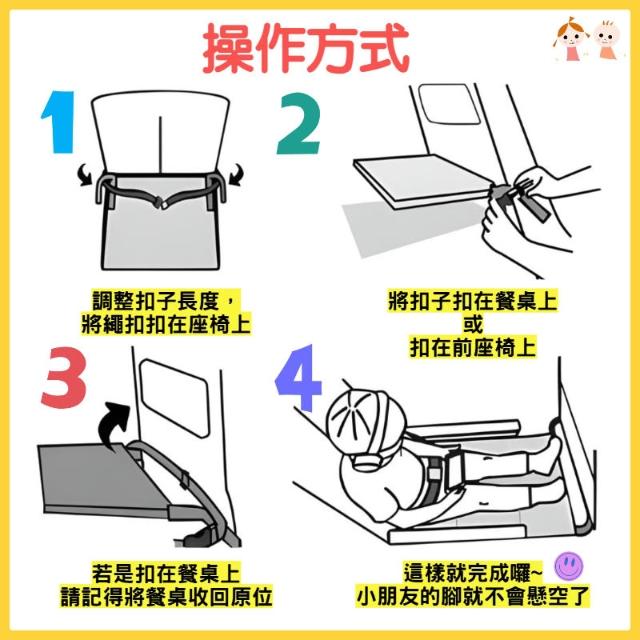 操作方式

1

調整扣子長度，
將繩扣扣在座椅上

2

將扣子扣在餐桌上
或
扣在前座椅上

3

若是扣在餐桌上
請記得將餐桌收回原位

4

這樣就完成囉~
小朋友的腳就不會懸空了