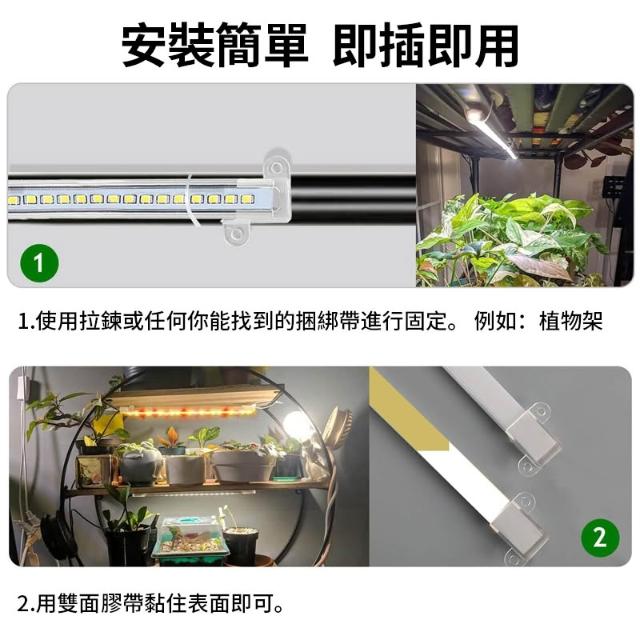 安裝簡單 即插即用

1

1.使用拉鍊或任何你能找到的捆綁帶進行固定。 例如：植物架

2

2.用雙面膠帶黏住表面即可。