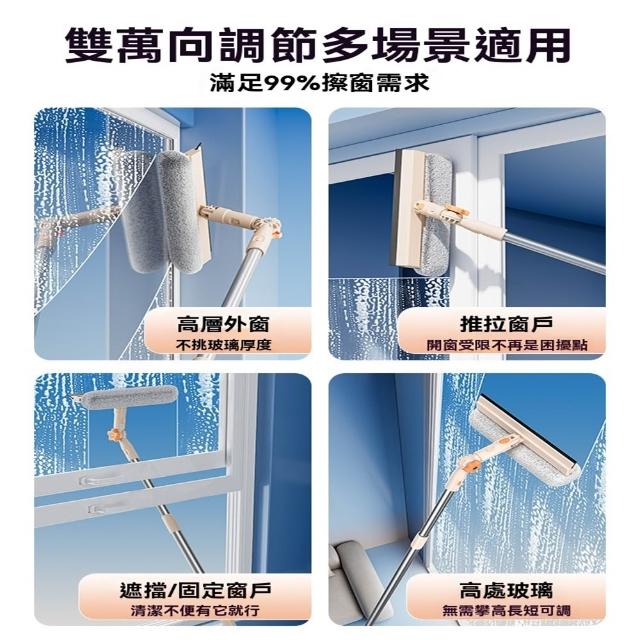 雙萬向調節多場景適用
滿足99%擦窗需求

高層外窗
不挑玻璃厚度

推拉窗戶
開窗受限不再是困擾點

遮擋/固定窗戶
清潔不便有它就行

高處玻璃
無需攀高長短可調