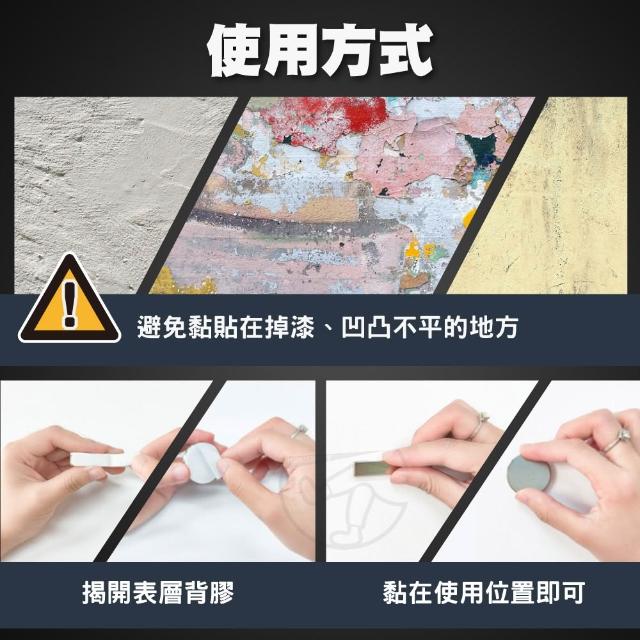 使用方式

避免黏貼在掉漆、凹凸不平的地方

揭開表層背膠

黏在使用位置即可