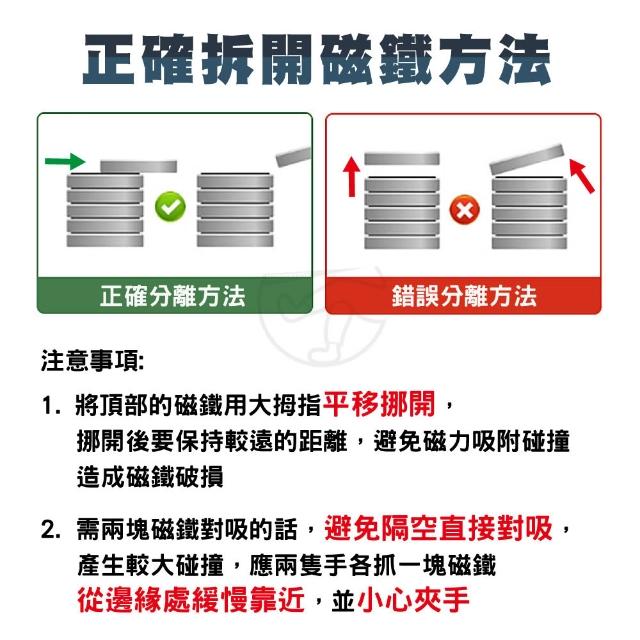 正確拆開磁鐵方法

正確分離方法

錯誤分離方法

注意事項:

1. 將頂部的磁鐵用大拇指平移挪開，挪開後要保持較遠的距離，避免磁力吸附碰撞造成磁鐵破損

2. 需兩塊磁鐵對吸的話，避免隔空直接對吸，產生較大碰撞，應兩隻手各抓一塊磁鐵從邊緣處緩慢靠近，並小心夾手