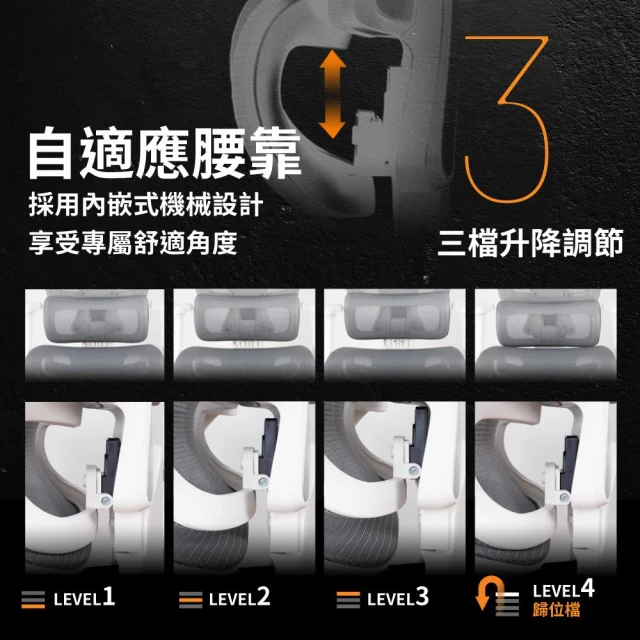 自適應腰靠
採用內嵌式機械設計
享受專屬舒適角度

3
三檔升降調節

LEVEL1
LEVEL2
LEVEL3
LEVEL4
歸位檔