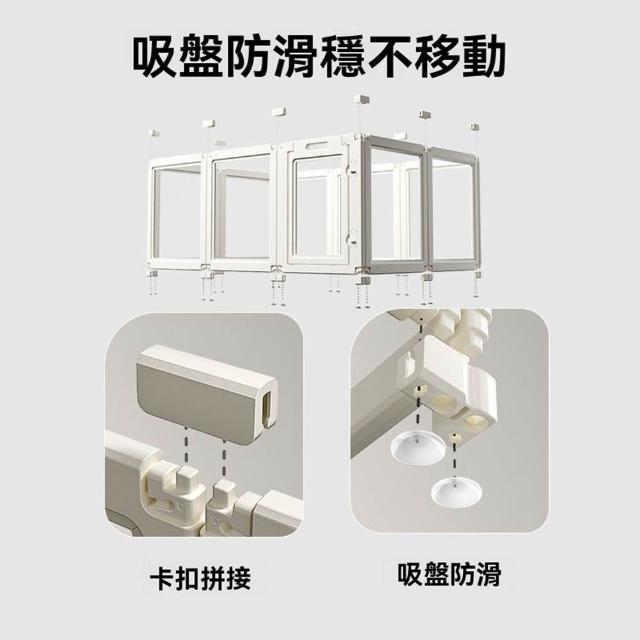 吸盤防滑穩不移動

卡扣拼接

吸盤防滑