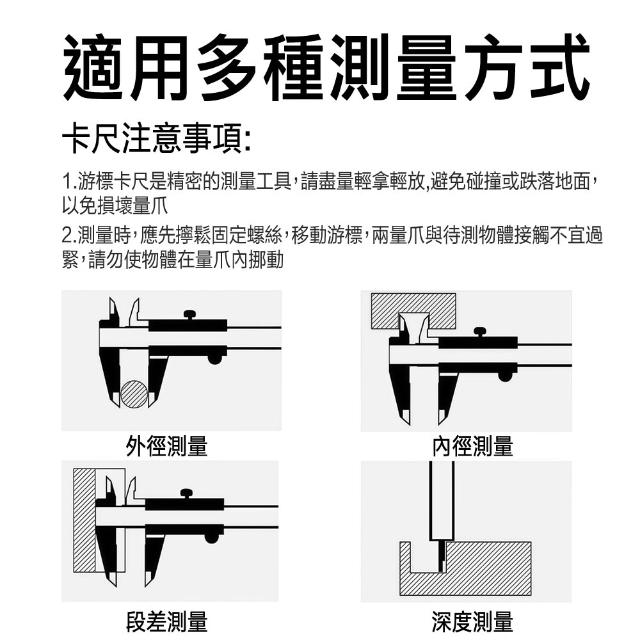 適用多種測量方式

卡尺注意事項:

1.游標卡尺是精密的測量工具，請盡量輕拿輕放,避免碰撞或跌落地面，以免損壞量爪

2.測量時，應先擰鬆固定螺絲，移動游標，兩量爪與待測物體接觸不宜過緊，請勿使物體在量爪內挪動

外徑測量

內徑測量

段差測量

深度測量