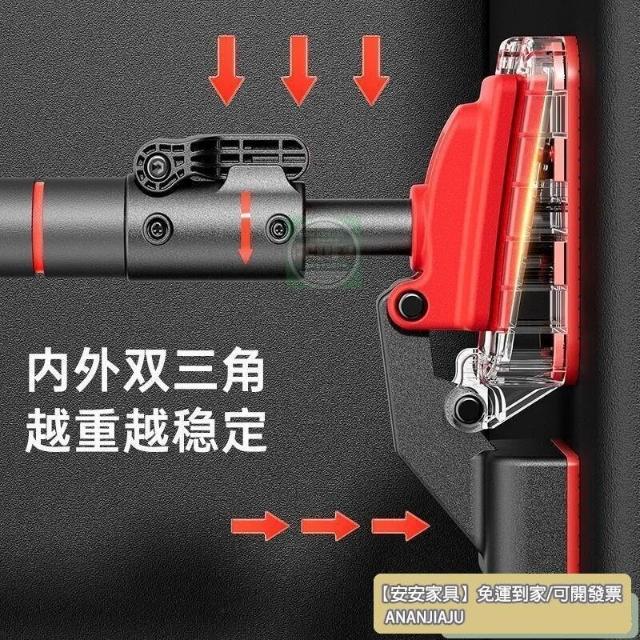 内外双三角
越重越稳定

【安安家具】免運到家/可開發票
ANANJIAJU