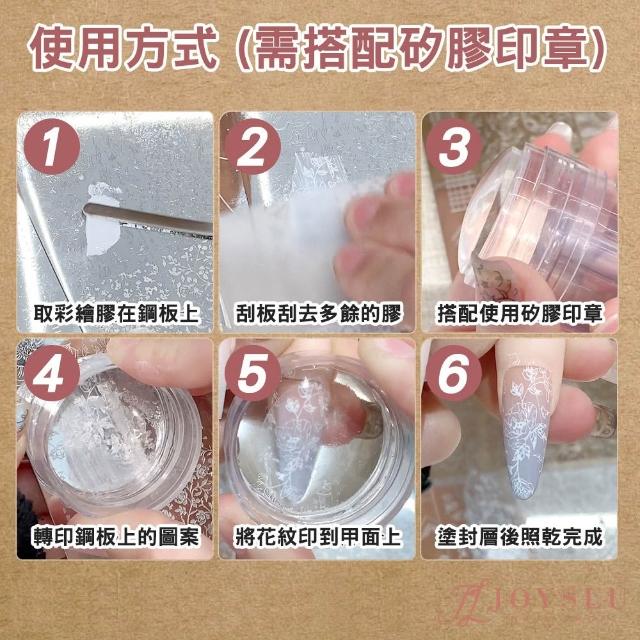 使用方式（需搭配矽膠印章）

1
取彩繪膠在鋼板上

2
刮板刮去多餘的膠

3
搭配使用矽膠印章

4
轉印鋼板上的圖案

5
將花紋印到甲面上

6
塗封層後照乾完成

JOYSLU