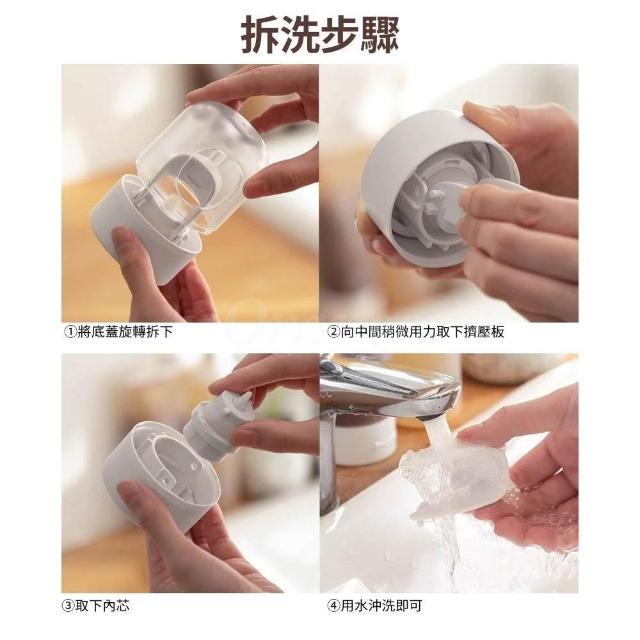 拆洗步驟

①將底蓋旋轉拆下

②向中間稍微用力取下擠壓板

③取下內芯

④用水沖洗即可