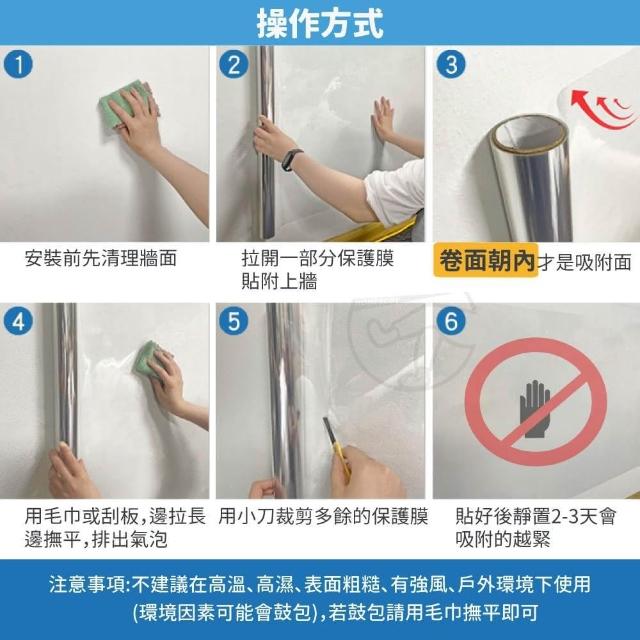 操作方式

1
安裝前先清理牆面

2
拉開一部分保護膜貼附上牆

3
卷面朝內才是吸附面

4
用毛巾或刮板,邊拉長邊撫平,排出氣泡

5
用小刀裁剪多餘的保護膜

6
貼好後靜置2-3天會吸附的越緊

注意事項:不建議在高溫、高濕、表面粗糙、有強風、戶外環境下使用(環境因素可能會鼓包),若鼓包請用毛巾撫平即可