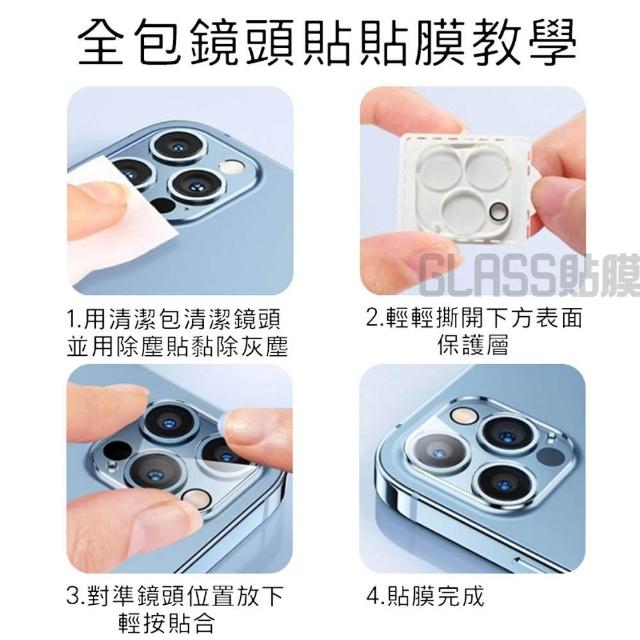 全包鏡頭貼貼膜教學

1.用清潔包清潔鏡頭並用除塵貼黏除灰塵

2.輕輕撕開下方表面保護層

GLASS貼膜

3.對準鏡頭位置放下輕按貼合

4.貼膜完成