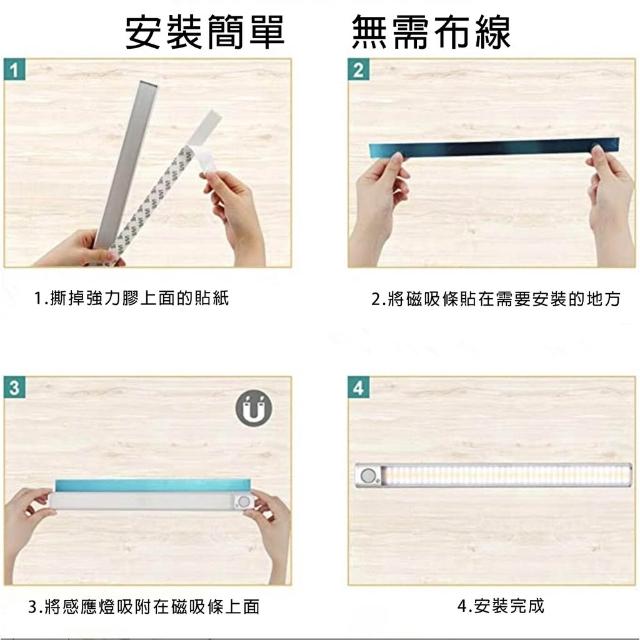 安裝簡單　無需布線

1

2

1.撕掉強力膠上面的貼紙

2.將磁吸條貼在需要安裝的地方

3

4

3.將感應燈吸附在磁吸條上面

4.安裝完成