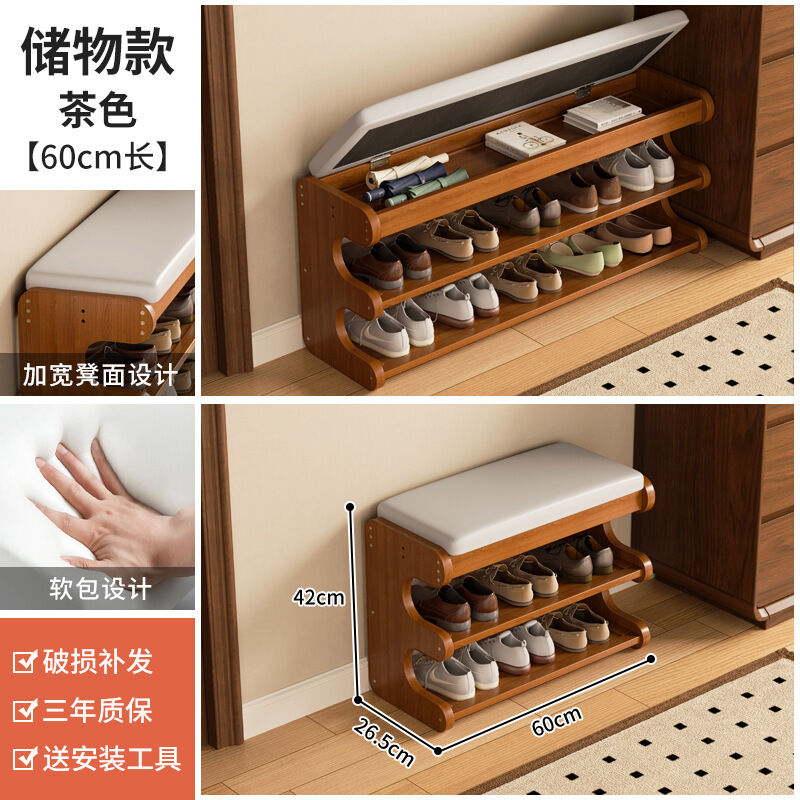 储物款
茶色
【60cm长】

加宽凳面设计

软包设计

☑ 破损补发
☑ 三年质保
☑ 送安装工具

42cm
26.5cm
60cm