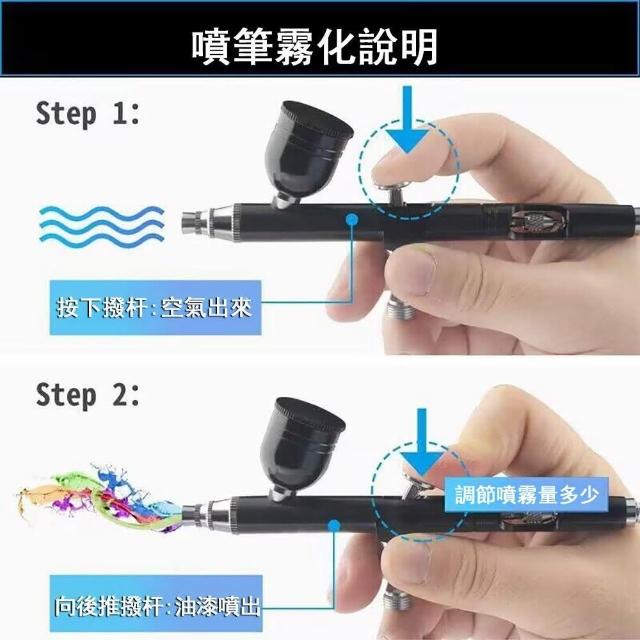 噴筆霧化說明

Step 1:

按下撥杆:空氣出來

Step 2:

調節噴霧量多少

向後推撥杆:油漆噴出