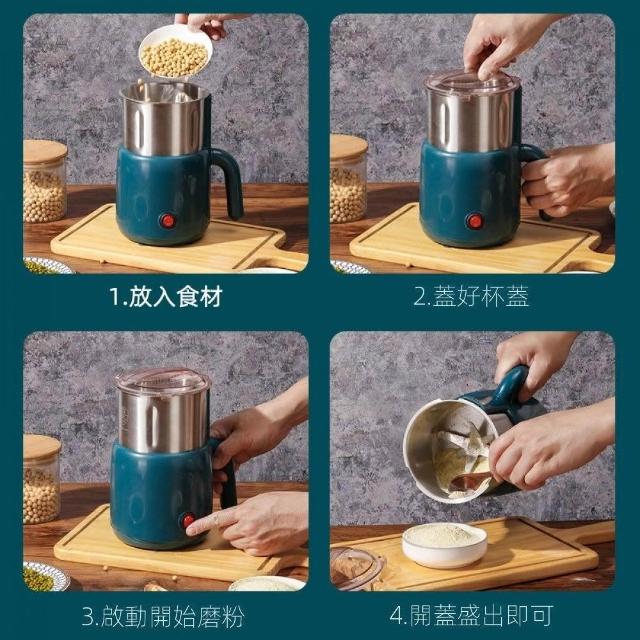 1.放入食材

2.蓋好杯蓋

3.啟動開始磨粉

4.開蓋盛出即可