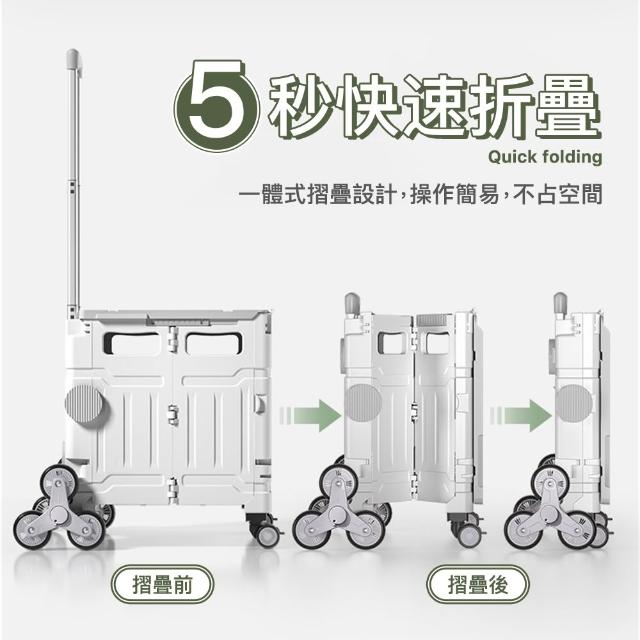 5 秒快速折疊
Quick folding
一體式摺疊設計，操作簡易，不占空間

摺疊前
摺疊後