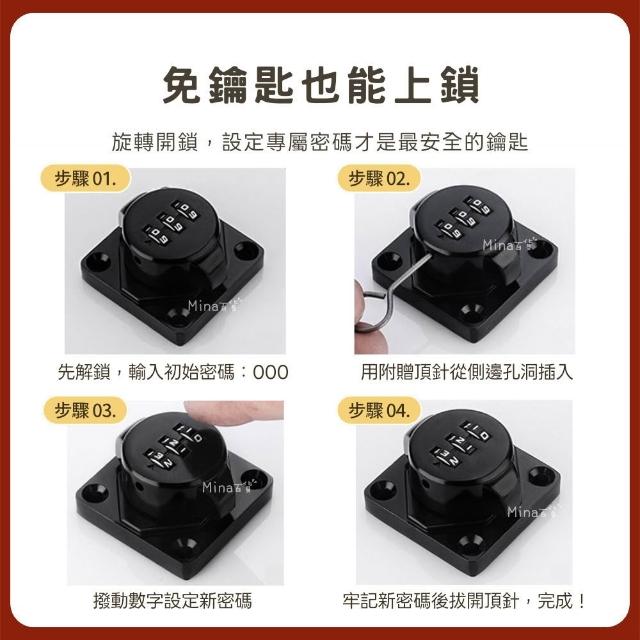 免鑰匙也能上鎖

旋轉開鎖，設定專屬密碼才是最安全的鑰匙

步驟 01.

Mina百貨

先解鎖，輸入初始密碼：000

步驟 02.

Mina百貨

用附贈頂針從側邊孔洞插入

步驟 03.

Mina百貨

撥動數字設定新密碼

步驟 04.

Mina百貨

牢記新密碼後拔開頂針，完成！