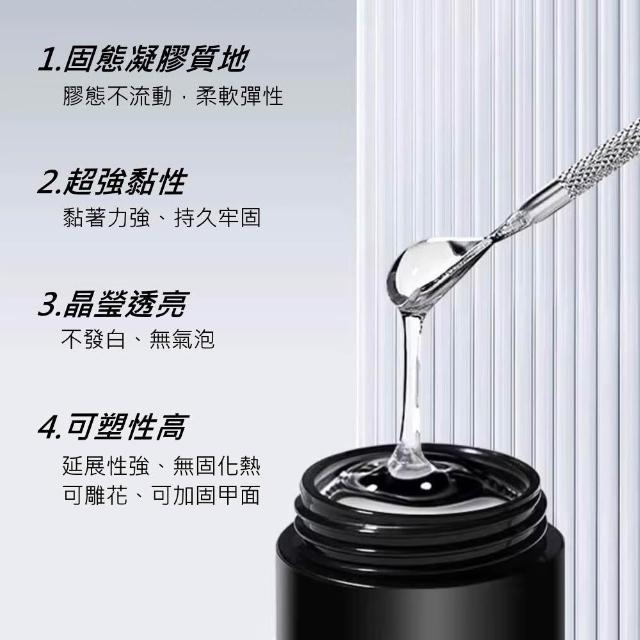 1.固態凝膠質地
膠態不流動，柔軟彈性

2.超強黏性
黏著力強、持久牢固

3.晶瑩透亮
不發白、無氣泡

4.可塑性高
延展性強、無固化熱
可雕花、可加固甲面