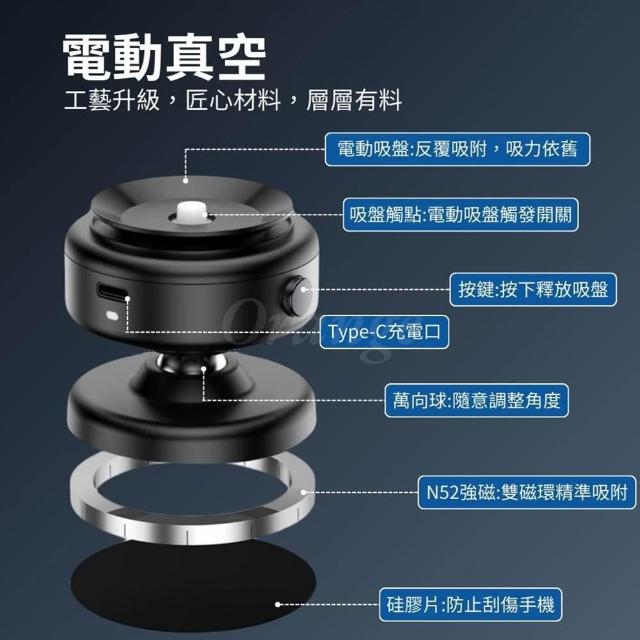 電動真空
工藝升級，匠心材料，層層有料

電動吸盤:反覆吸附，吸力依舊

吸盤觸點:電動吸盤觸發開關

按鍵:按下釋放吸盤

Type-C充電口

萬向球:隨意調整角度

N52強磁:雙磁環精準吸附

硅膠片:防止刮傷手機