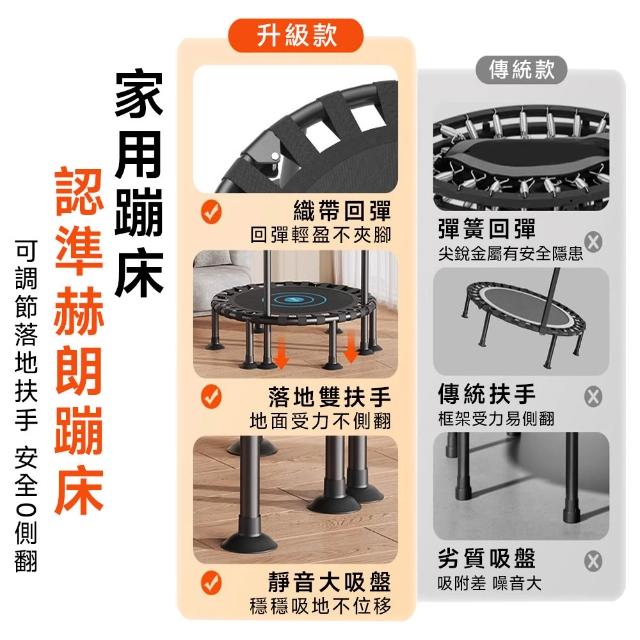 家用蹦床

認準赫朗蹦床

可調節落地扶手 安全0側翻

升級款

織帶回彈
回彈輕盈不夾腳

落地雙扶手
地面受力不側翻

靜音大吸盤
穩穩吸地不位移

傳統款

彈簧回彈
尖銳金屬有安全隱患

傳統扶手
框架受力易側翻

劣質吸盤
吸附差 噪音大