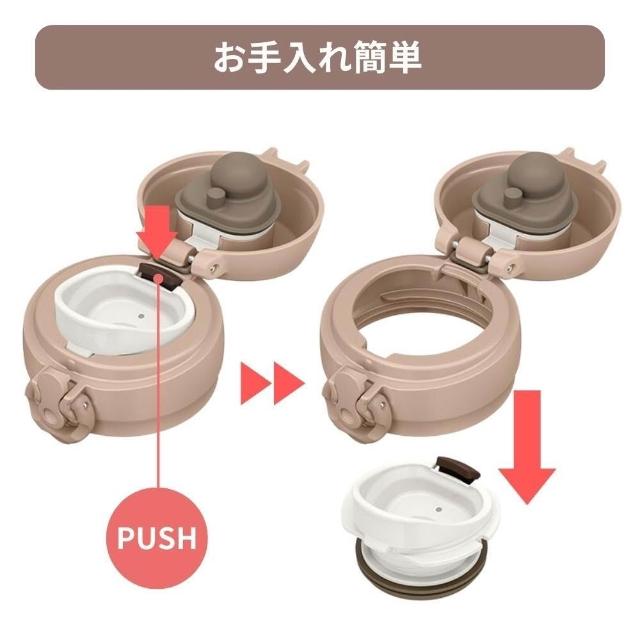 お手入れ簡単

PUSH