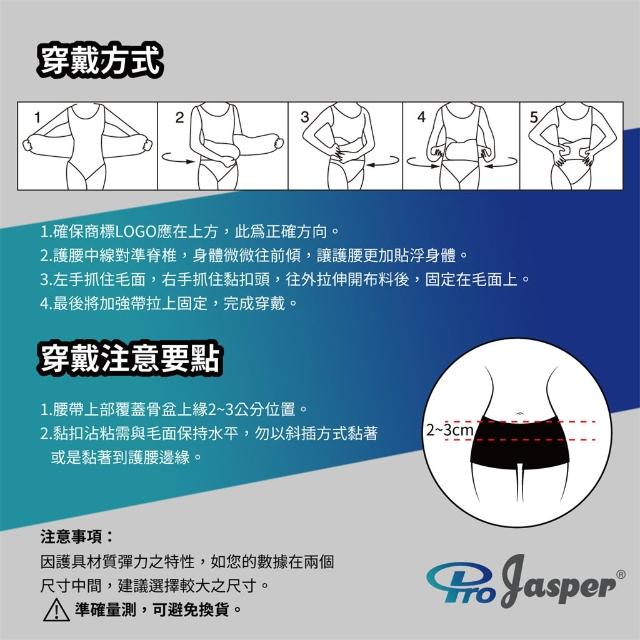 穿戴方式

1 2 3 4 5

1.確保商標LOGO應在上方，此爲正確方向。
2.護腰中線對準脊椎，身體微微往前傾，讓護腰更加貼浮身體。
3.左手抓住毛面，右手抓住黏扣頭，往外拉伸開布料後，固定在毛面上。
4.最後將加強帶拉上固定，完成穿戴。

穿戴注意要點

1.腰帶上部覆蓋骨盆上緣2~3公分位置。
2.黏扣沾粘需與毛面保持水平，勿以斜插方式黏著或是黏著到護腰邊緣。

2~3cm

注意事項：
因護具材質彈力之特性，如您的數據在兩個尺寸中間，建議選擇較大之尺寸。
準確量測，可避免換貨。

Pro Jasper®