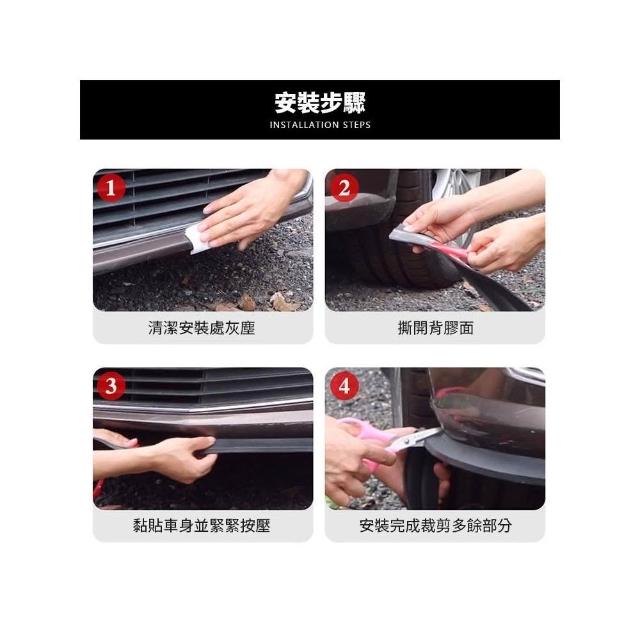 安裝步驟
INSTALLATION STEPS

1
清潔安裝處灰塵

2
撕開背膠面

3
黏貼車身並緊緊按壓

4
安裝完成裁剪多餘部分