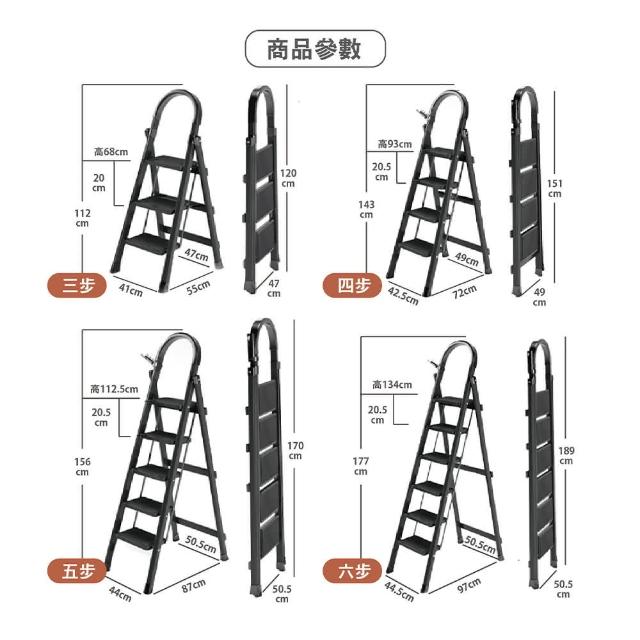 商品參數

高68cm
20 cm
112 cm
47cm
三步
41cm
55cm
120 cm
47 cm

高93cm
20.5 cm
143 cm
49cm
四步
42.5cm
72cm
151 cm
49 cm

高112.5cm
20.5 cm
156 cm
50.5cm
五步
44cm
87cm
170 cm
50.5 cm

高134cm
20.5 cm
177 cm
50.5cm
六步
44.5cm
97cm
189 cm
50.5 cm