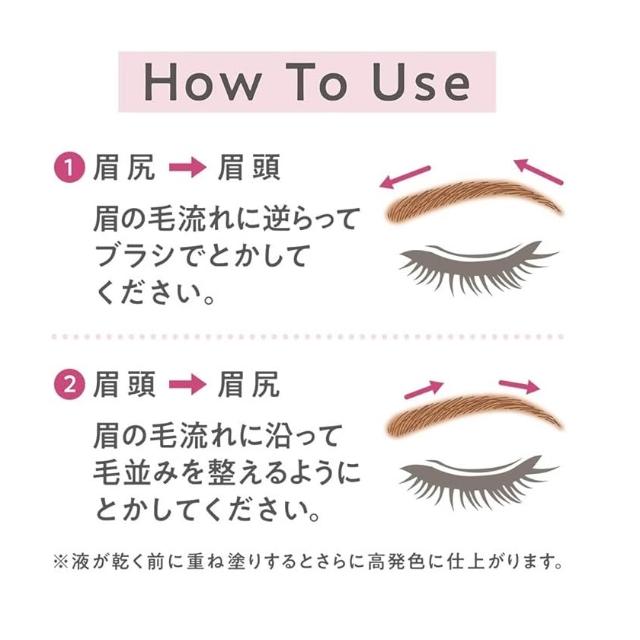 How To Use

1 眉尻 → 眉頭

眉の毛流れに逆らってブラシでとかしてください。

2 眉頭 → 眉尻

眉の毛流れに沿って毛並みを整えるようにとかしてください。

※液が乾く前に重ね塗りするとさらに高発色に仕上がります。