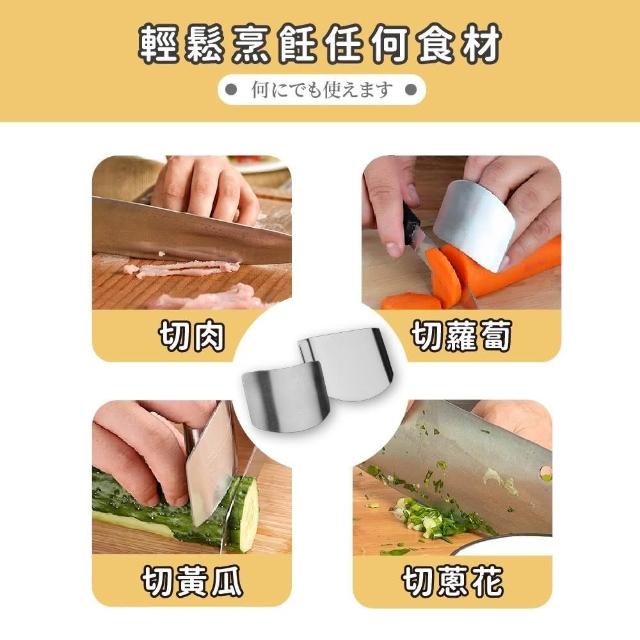 輕鬆烹飪任何食材

何にでも使えます

切肉

切蘿蔔

切黃瓜

切蔥花