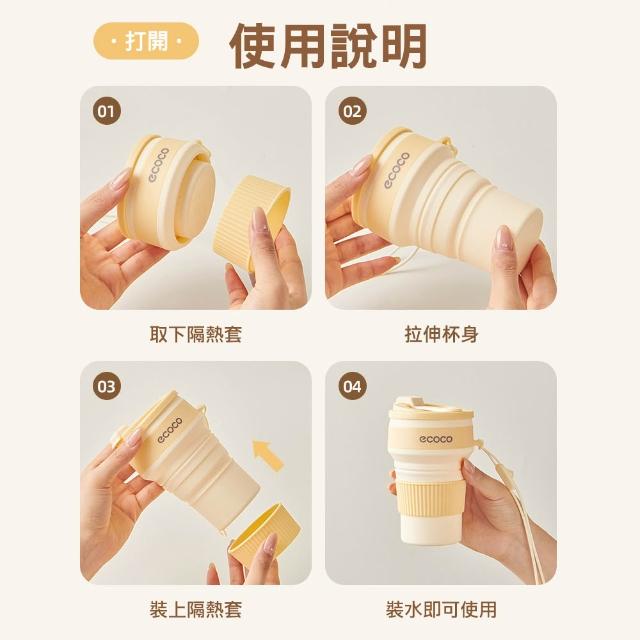 · 打開 ·

使用說明

01

ecoco

取下隔熱套

02

ecoco

拉伸杯身

03

ecoco

裝上隔熱套

04

ecoco

裝水即可使用