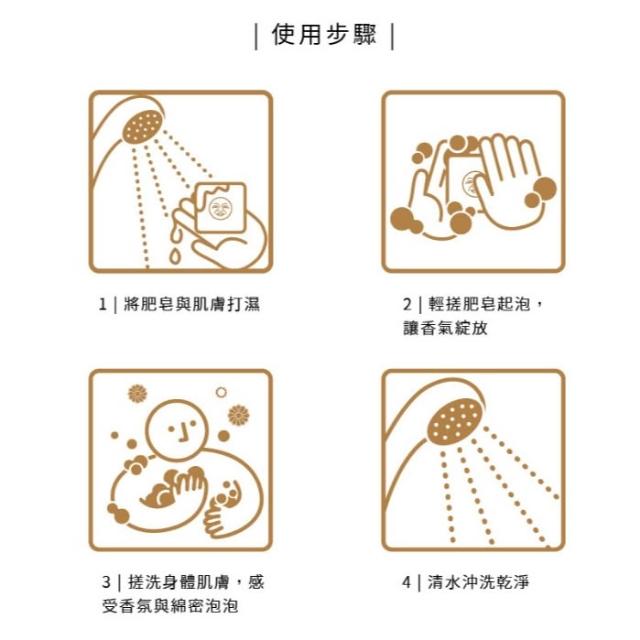 | 使用步驟 |

1 | 將肥皂與肌膚打濕

2 | 輕搓肥皂起泡，讓香氣綻放

3 | 搓洗身體肌膚，感受香氛與綿密泡泡

4 | 清水沖洗乾淨