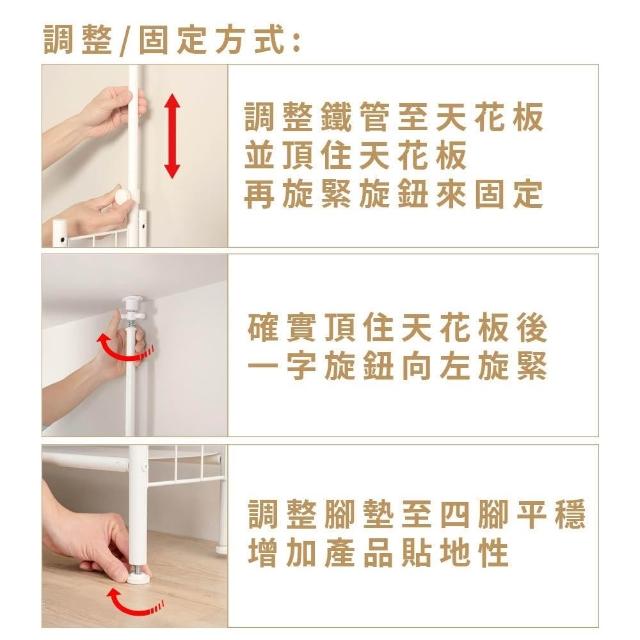 調整/固定方式:

調整鐵管至天花板
並頂住天花板
再旋緊旋鈕來固定

確實頂住天花板後
一字旋鈕向左旋緊

調整腳墊至四腳平穩
增加產品貼地性