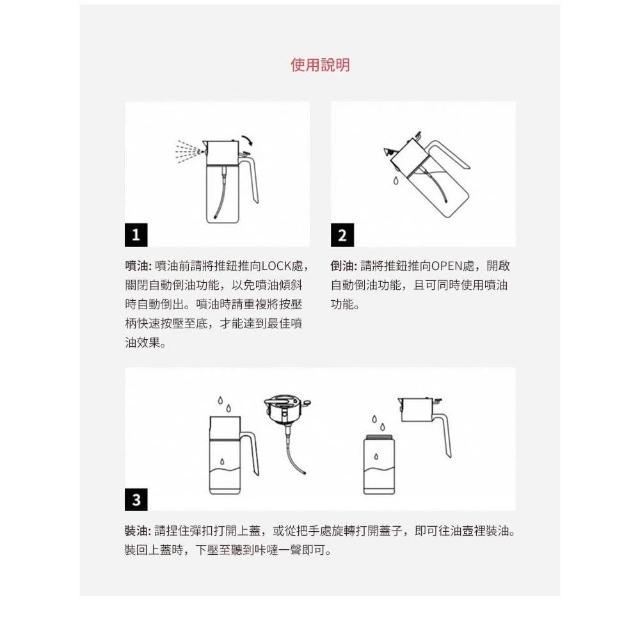 使用說明

1

噴油: 噴油前請將推鈕推向LOCK處，關閉自動倒油功能，以免噴油傾斜時自動倒出。噴油時請重複將按壓柄快速按壓至底，才能達到最佳噴油效果。

2

倒油: 請將推鈕推向OPEN處，開啟自動倒油功能，且可同時使用噴油功能。

3

裝油: 請捏住彈扣打開上蓋，或從把手處旋轉打開蓋子，即可往油壺裡裝油。裝回上蓋時，下壓至聽到咔噠一聲即可。