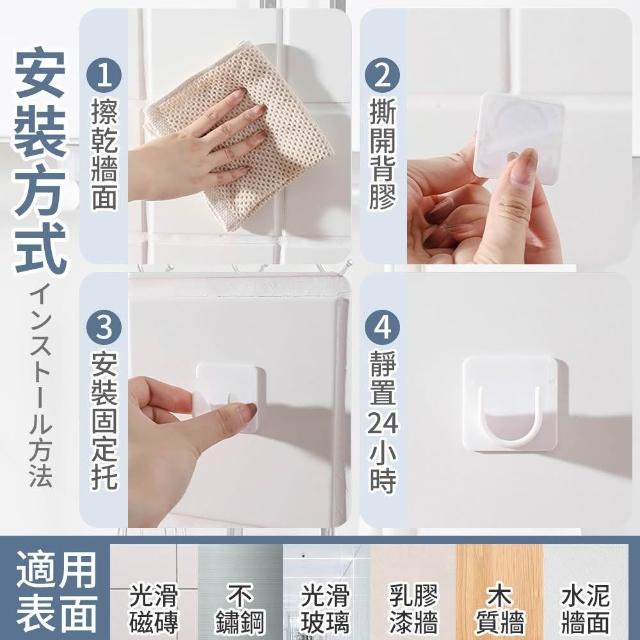 安裝方式

インストール方法

1 擦乾牆面

2 撕開背膠

3 安裝固定托

4 靜置24小時

適用表面

光滑磁磚

不鏽鋼

光滑玻璃

乳膠漆牆

木質牆

水泥牆面