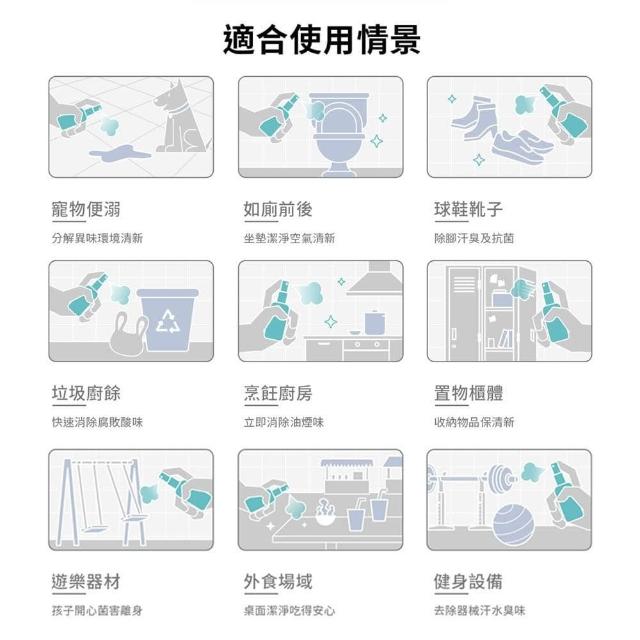 適合使用情景

寵物便溺
分解異味環境清新

如廁前後
坐墊潔淨空氣清新

球鞋靴子
除腳汗臭及抗菌

垃圾廚餘
快速消除腐敗酸味

烹飪廚房
立即消除油煙味

置物櫃體
收納物品保清新

遊樂器材
孩子開心菌害離身

外食場域
桌面潔淨吃得安心

健身設備
去除器械汗水臭味