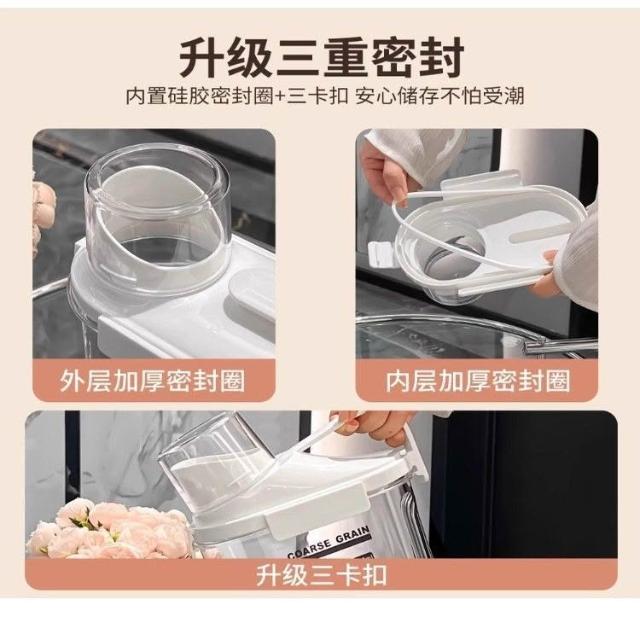 升级三重密封
内置硅胶密封圈+三卡扣 安心储存不怕受潮

外层加厚密封圈

内层加厚密封圈

COARSE GRAIN

升级三卡扣