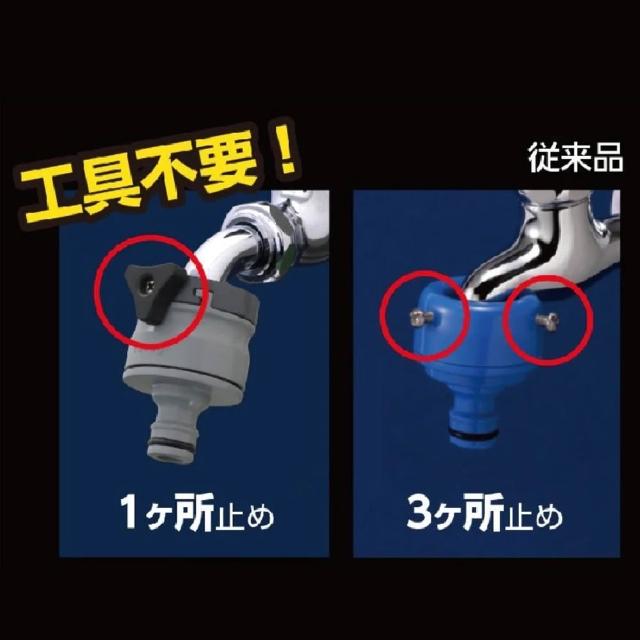 工具不要！

従来品

1ヶ所止め

3ヶ所止め