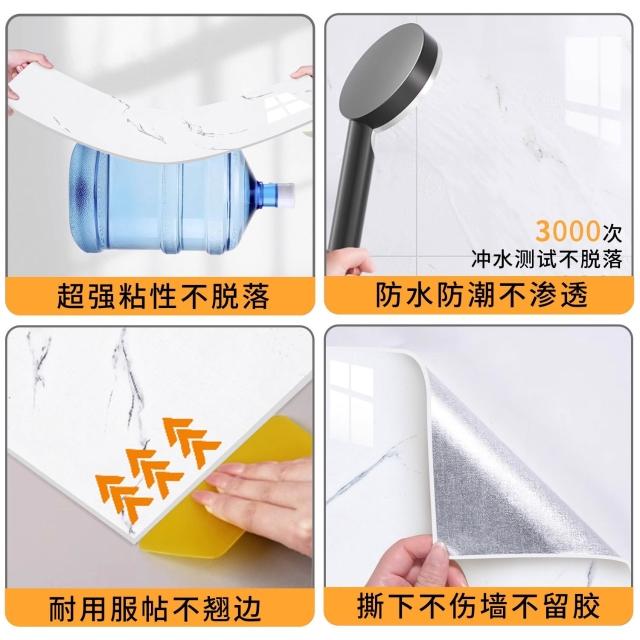 超强粘性不脱落

3000次
冲水测试不脱落

防水防潮不渗透

耐用服帖不翘边

撕下不伤墙不留胶