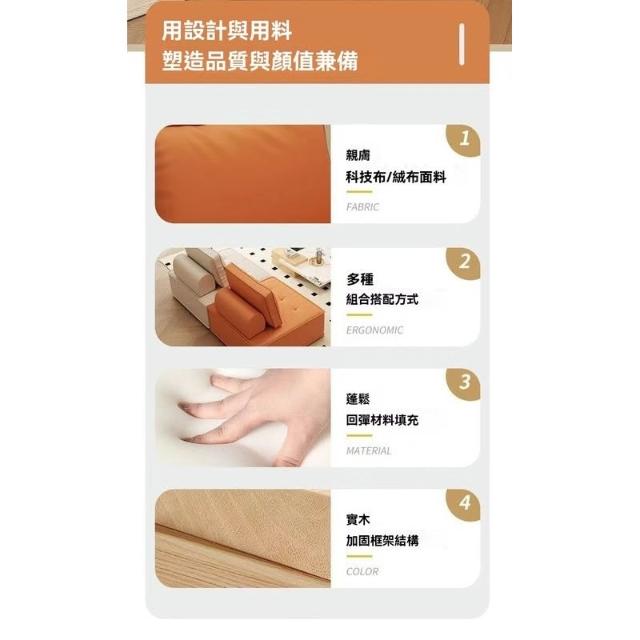 用設計與用料
塑造品質與顏值兼備

1
親膚
科技布/絨布面料
FABRIC

2
多種
組合搭配方式
ERGONOMIC

3
蓬鬆
回彈材料填充
MATERIAL

4
實木
加固框架結構
COLOR