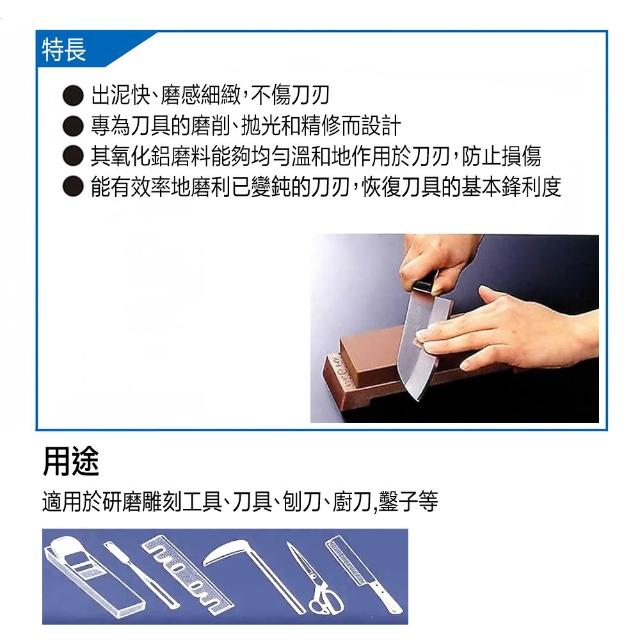 特長

● 出泥快、磨感細緻，不傷刀刃
● 專為刀具的磨削、拋光和精修而設計
● 其氧化鋁磨料能夠均勻溫和地作用於刀刃，防止損傷
● 能有效率地磨利已變鈍的刀刃，恢復刀具的基本鋒利度

用途

適用於研磨雕刻工具、刀具、刨刀、廚刀,鑿子等