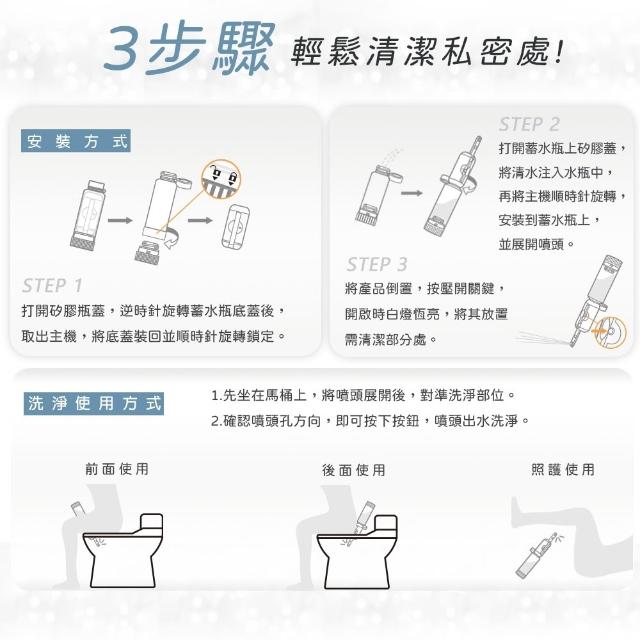 3步驟 輕鬆清潔私密處!

安裝方式

STEP 1
打開矽膠瓶蓋，逆時針旋轉蓄水瓶底蓋後，取出主機，將底蓋裝回並順時針旋轉鎖定。

STEP 2
打開蓄水瓶上矽膠蓋，將清水注入水瓶中，再將主機順時針旋轉，安裝到蓄水瓶上，並展開噴頭。

STEP 3
將產品倒置，按壓開關鍵，開啟時白燈恆亮，將其放置需清潔部分處。

洗淨使用方式

1.先坐在馬桶上，將噴頭展開後，對準洗淨部位。
2.確認噴頭孔方向，即可按下按鈕，噴頭出水洗淨。

前面使用

後面使用

照護使用