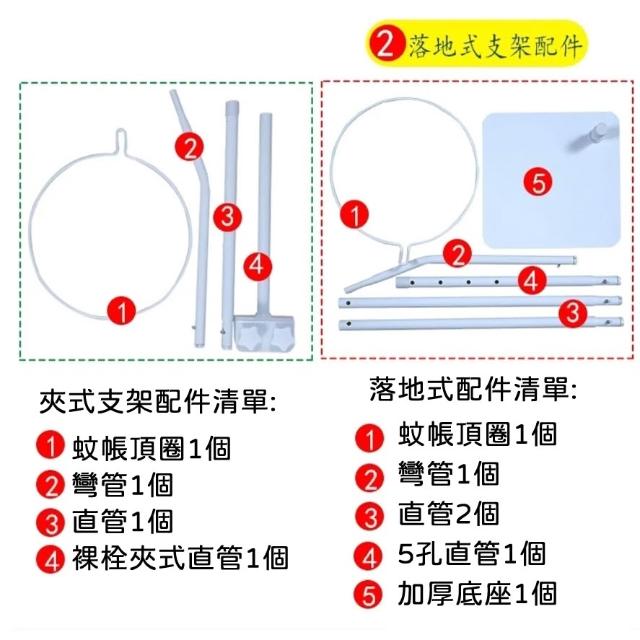 2 落地式支架配件

2
3
4
1

5
1
2
4
3

夾式支架配件清單:
1 蚊帳頂圈1個
2 彎管1個
3 直管1個
4 裸栓夾式直管1個

落地式配件清單:
1 蚊帳頂圈1個
2 彎管1個
3 直管2個
4 5孔直管1個
5 加厚底座1個