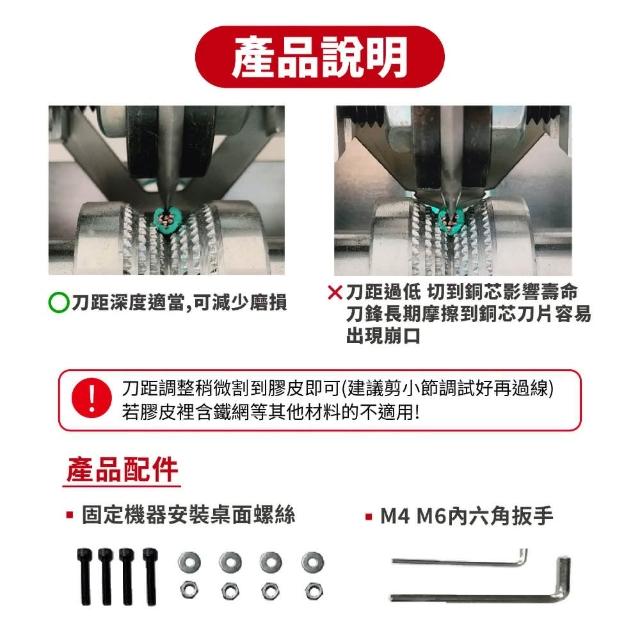 產品說明

○刀距深度適當,可減少磨損

×刀距過低 切到銅芯影響壽命 刀鋒長期摩擦到銅芯刀片容易出現崩口

!
刀距調整稍微割到膠皮即可(建議剪小節調試好再過線)
若膠皮裡含鐵網等其他材料的不適用!

產品配件

▪ 固定機器安裝桌面螺絲

▪ M4 M6內六角扳手