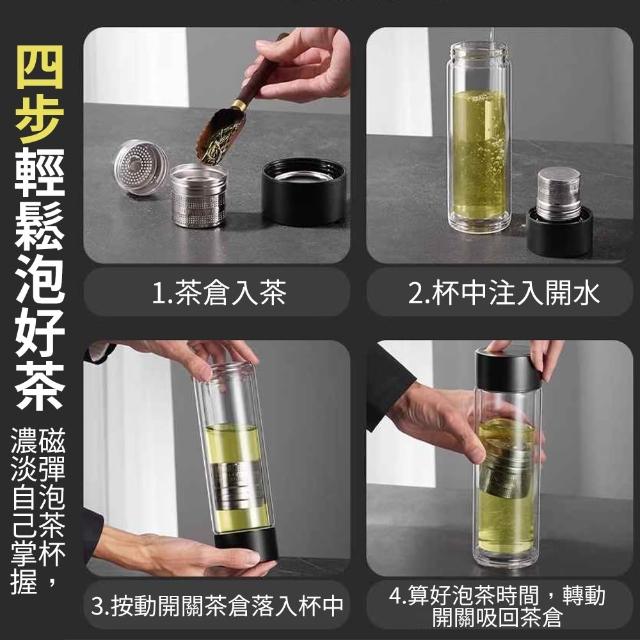 四步輕鬆泡好茶

磁彈泡茶杯，濃淡自己掌握

1.茶倉入茶

2.杯中注入開水

3.按動開關茶倉落入杯中

4.算好泡茶時間，轉動開關吸回茶倉