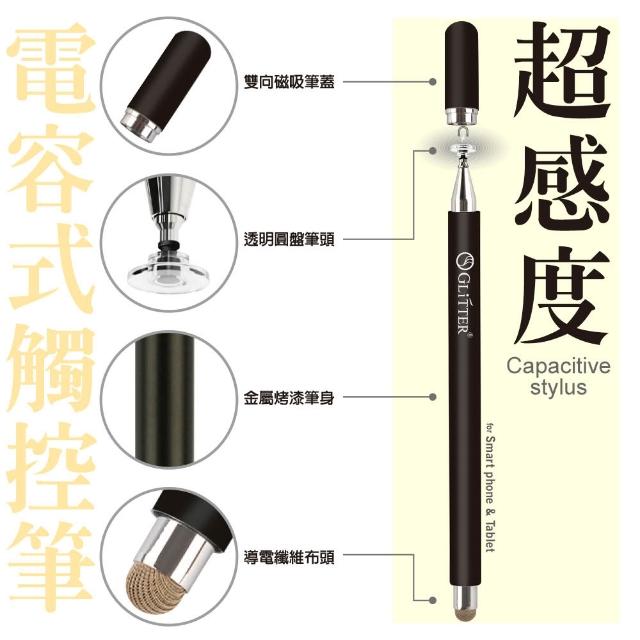 電容式觸控筆

雙向磁吸筆蓋

透明圓盤筆頭

金屬烤漆筆身

導電纖維布頭

GLiTTER®

超感度

Capacitive stylus

for Smart phone & Tablet