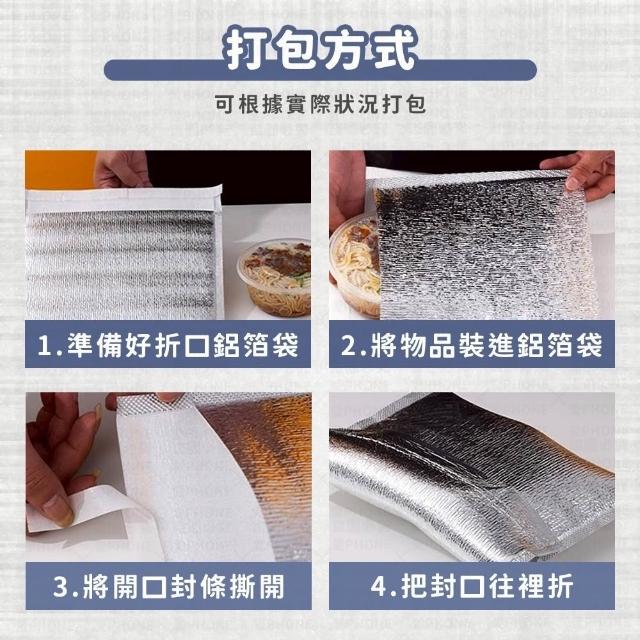 打包方式

可根據實際狀況打包

1.準備好折口鋁箔袋

2.將物品裝進鋁箔袋

3.將開口封條撕開

4.把封口往裡折